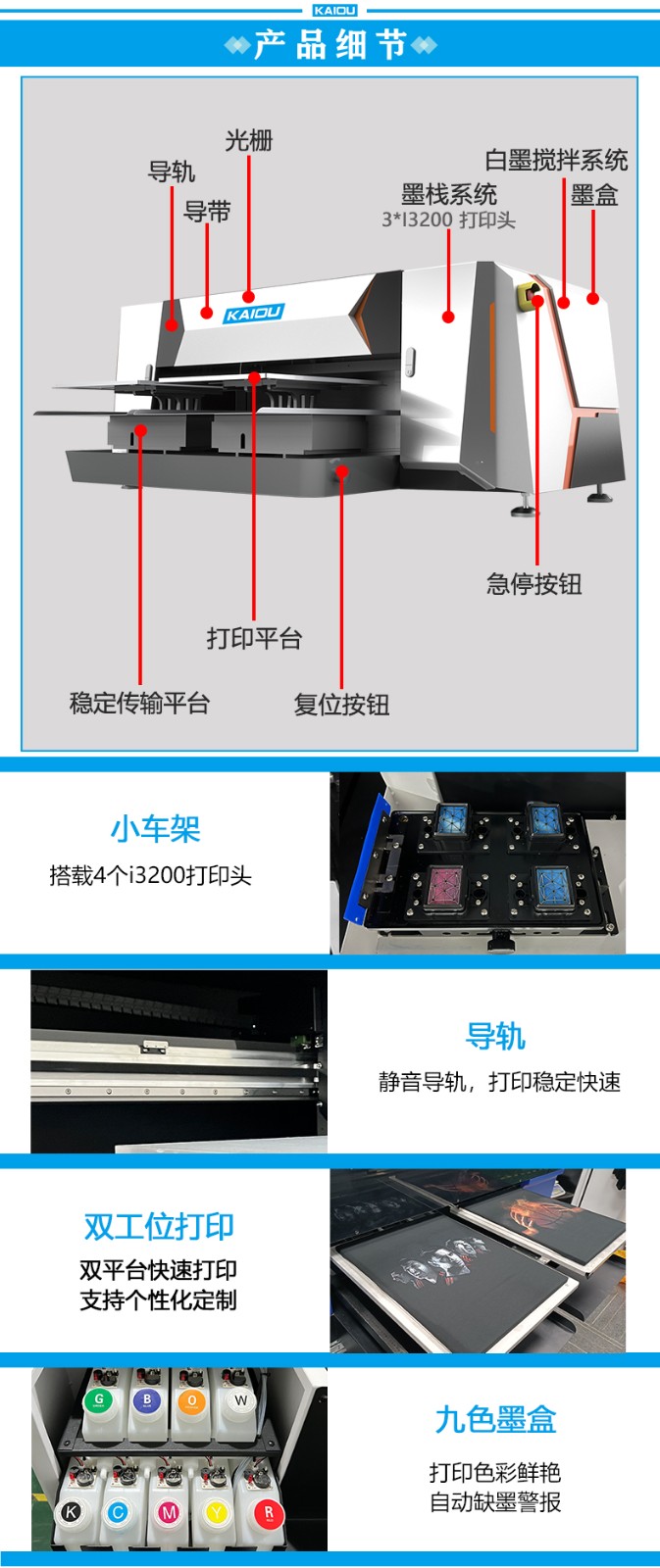 KAIOU

产品细节

光栅
导轨
导带
白墨搅拌系统
墨栈系统
3*I3200 打印头
墨盒
KAIOU
急停按钮
打印平台
稳定传输平台
复位按钮

小车架
搭载4个i3200打印头

导轨
静音导轨，打印稳定快速

双工位打印
双平台快速打印
支持个性化定制

G B O W
K C M Y R

九色墨盒
打印色彩鲜艳
自动缺墨警报